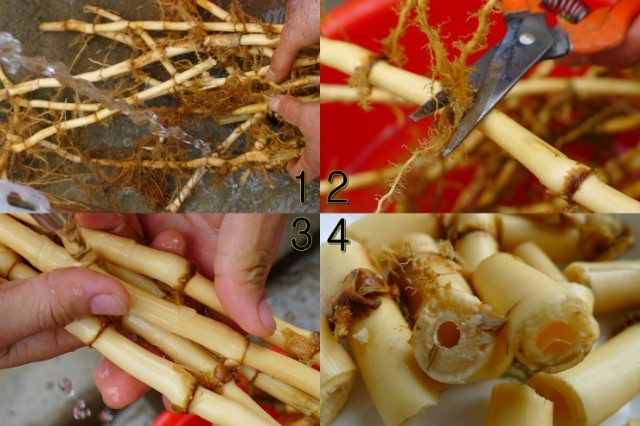 1
2
3
4